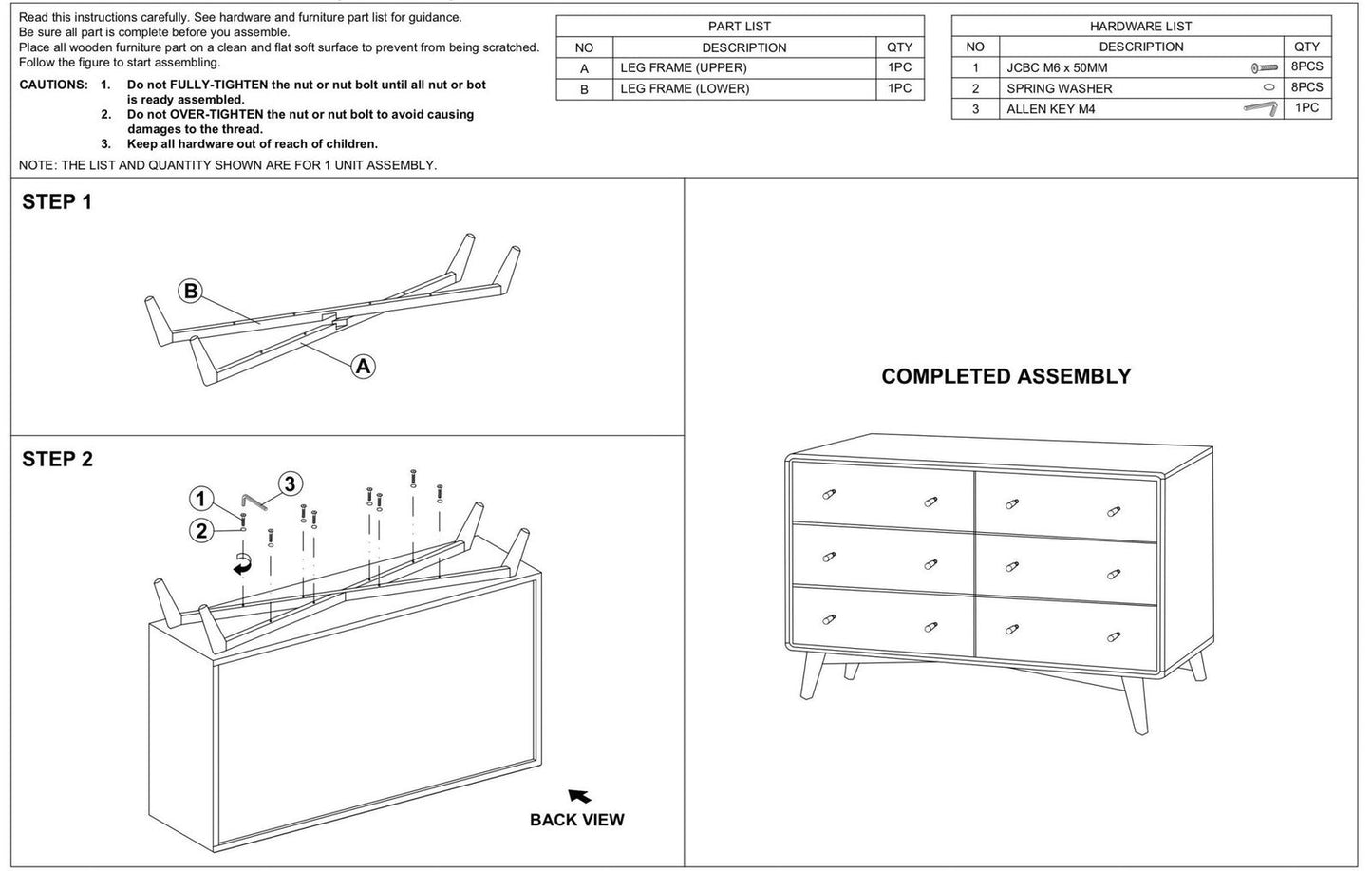 Read this instructions carefully. See hardware and furniture part list for guidance.
Be sure all part is complete before you assemble.
Place all wooden furniture part on a clean and flat soft surface to prevent from being scratched.
Follow the figure to start assembling.

CAUTIONS: 1. Do not FULLY-TIGHTEN the nut or nut bolt until all nut or bot is ready assembled.
2. Do not OVER-TIGHTEN the nut or nut bolt to avoid causing damages to the thread.
3. Keep all hardware out of reach of children.

NOTE: THE LIST AND QUANTITY SHOWN ARE FOR 1 UNIT ASSEMBLY.

PART LIST

| NO | DESCRIPTION | QTY |
|---|---|---|
| A | LEG FRAME (UPPER) | 1PC |
| B | LEG FRAME (LOWER) | 1PC |

HARDWARE LIST

| NO | DESCRIPTION | QTY |
|---|---|---|
| 1 | JCBC M6 x 50MM | 8PCS |
| 2 | SPRING WASHER | 8PCS |
| 3 | ALLEN KEY M4 | 1PC |

STEP 1

B

A

STEP 2

1

2

3

BACK VIEW

COMPLETED ASSEMBLY