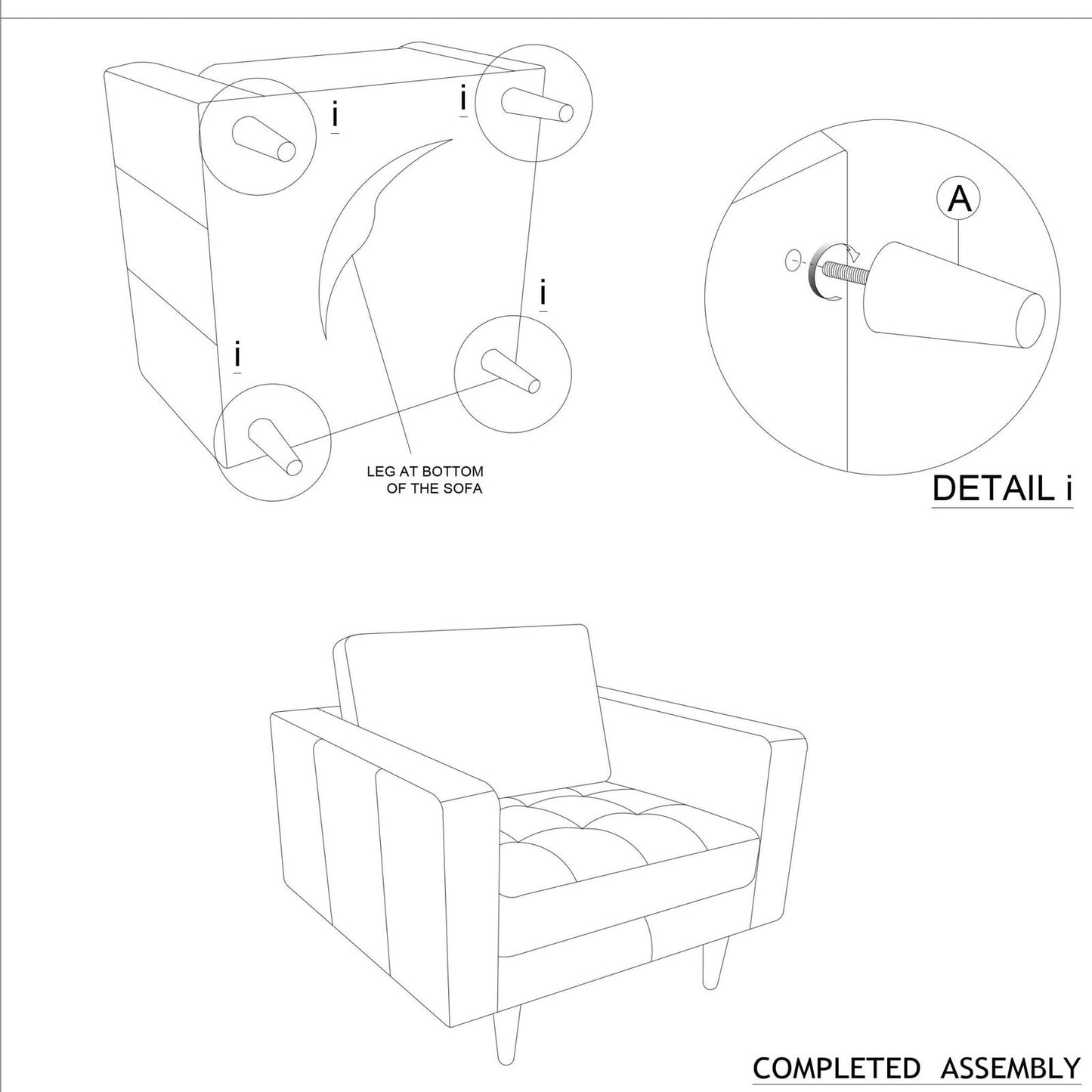 i

i

i

i

LEG AT BOTTOM OF THE SOFA

A

DETAIL i

COMPLETED ASSEMBLY